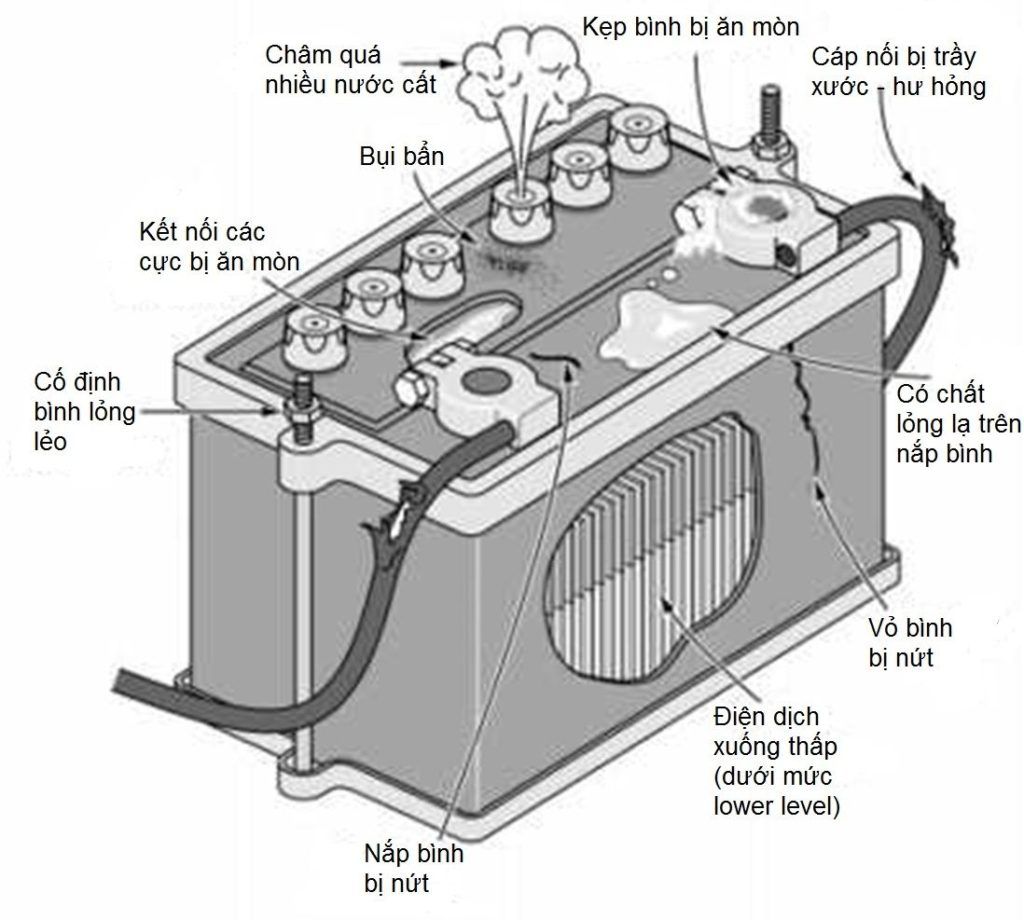 Châm quá nhiều nước cất

Kẹp bình bị ăn mòn

Cáp nối bị trầy xước - hư hỏng

Bụi bẩn

Kết nối các cực bị ăn mòn

Cố định bình lỏng lẻo

Có chất lỏng lạ trên nắp bình

Vỏ bình bị nứt

Điện dịch xuống thấp (dưới mức lower level)

Nắp bình bị nứt